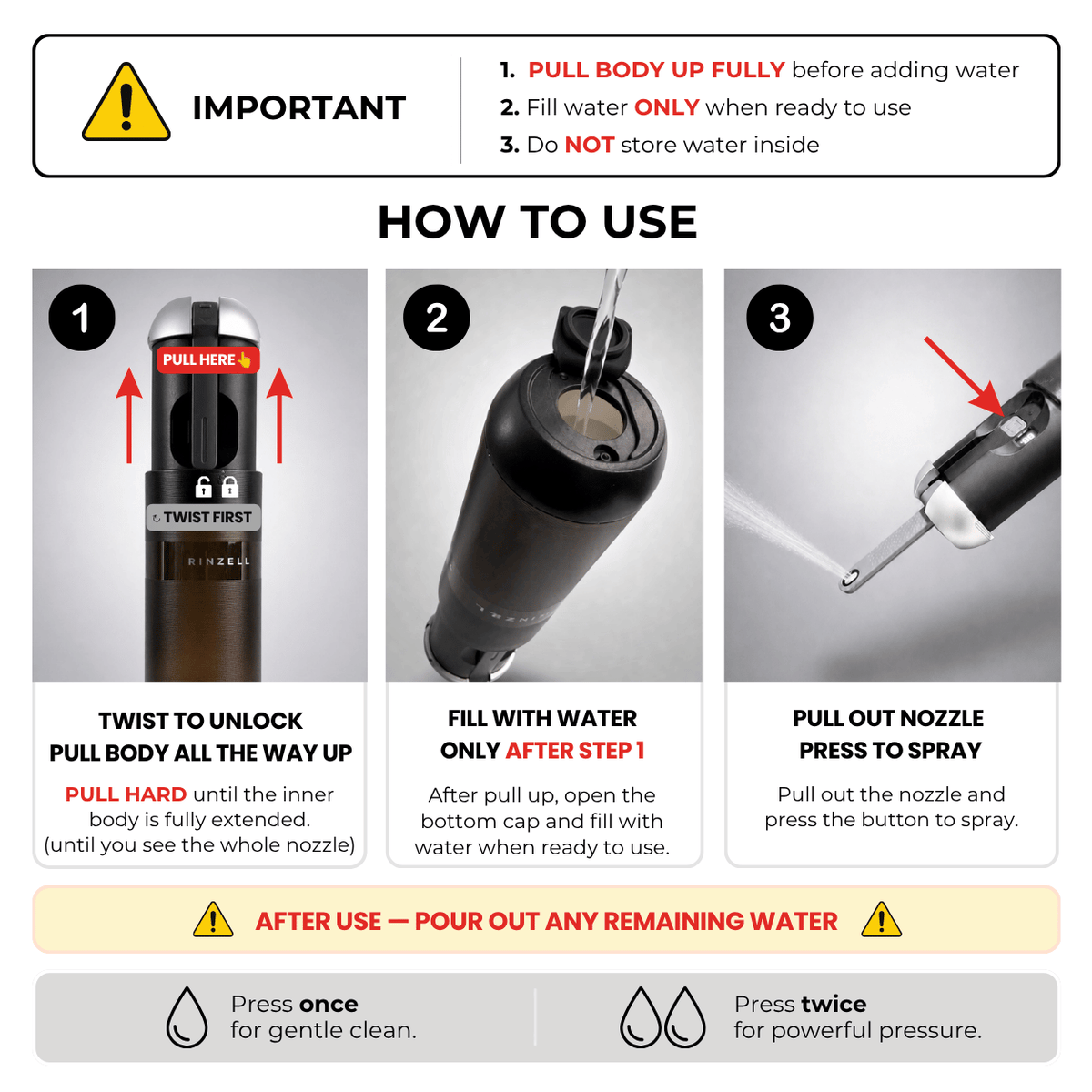 IMPORTANT

1. PULL BODY UP FULLY before adding water
2. Fill water ONLY when ready to use
3. Do NOT store water inside

HOW TO USE

1

PULL HERE

TWIST FIRST

RINZELL

TWIST TO UNLOCK
PULL BODY ALL THE WAY UP

PULL HARD until the inner body is fully extended. (until you see the whole nozzle)

2

FILL WITH WATER
ONLY AFTER STEP 1

After pull up, open the bottom cap and fill with water when ready to use.

3

PULL OUT NOZZLE
PRESS TO SPRAY

Pull out the nozzle and press the button to spray.

AFTER USE — POUR OUT ANY REMAINING WATER

Press once
for gentle clean.

Press twice
for powerful pressure.